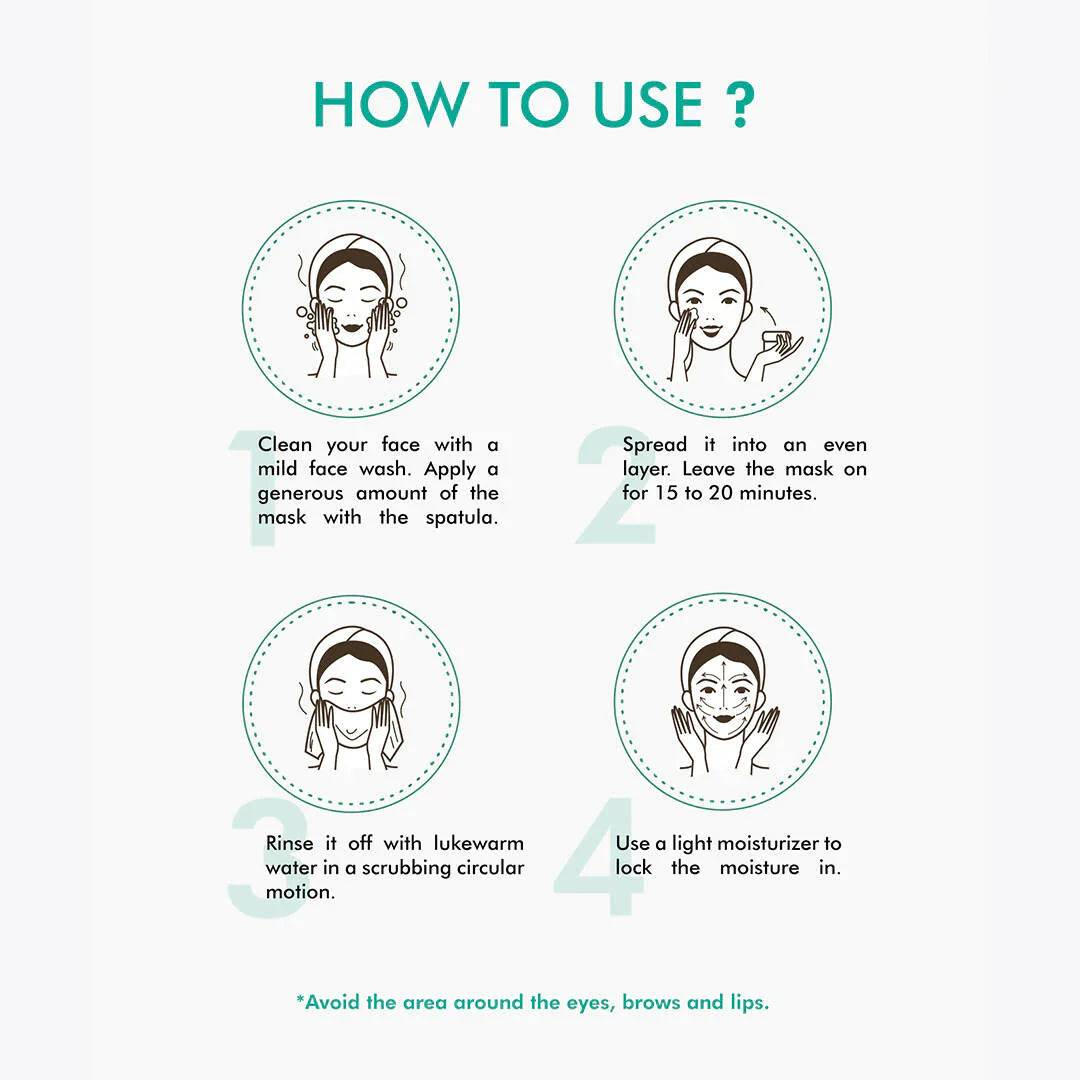 HOW TO USE ?

1
Clean your face with a mild face wash. Apply a generous amount of the mask with the spatula.

2
Spread it into an even layer. Leave the mask on for 15 to 20 minutes.

3
Rinse it off with lukewarm water in a scrubbing circular motion.

4
Use a light moisturizer to lock the moisture in.

*Avoid the area around the eyes, brows and lips.